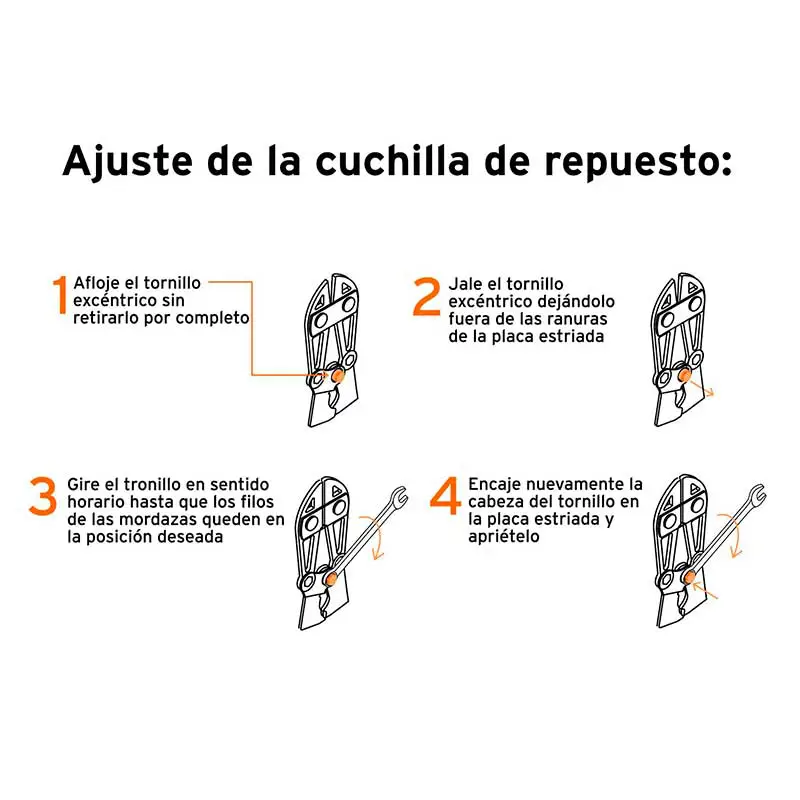 Ajuste de la cuchilla de repuesto:

1 Afloje el tornillo excéntrico sin retirarlo por completo

2 Jale el tornillo excéntrico dejándolo fuera de las ranuras de la placa estriada

3 Gire el tronillo en sentido horario hasta que los filos de las mordazas queden en la posición deseada

4 Encaje nuevamente la cabeza del tornillo en la placa estriada y apriételo